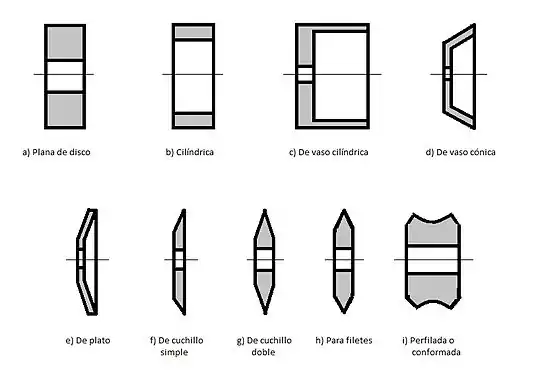 a) Plana de disco

b) Cilíndrica

c) De vaso cilíndrica

d) De vaso cónica

e) De plato

f) De cuchillo simple

g) De cuchillo doble

h) Para filetes

i) Perfilada o conformada